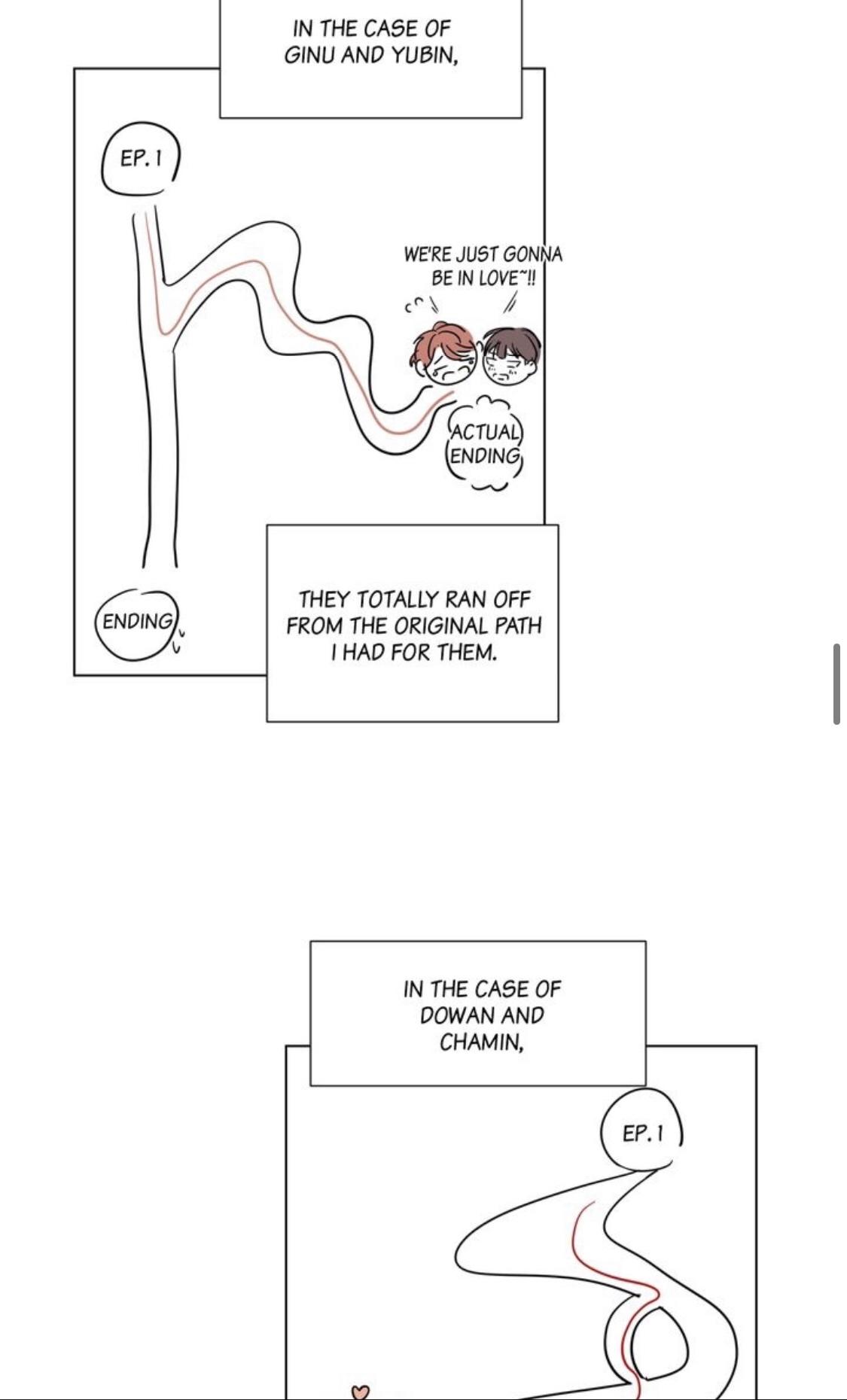 IN THE CASE OF GINU AND YUBIN,

EP. 1

WE'RE JUST GONNA BE IN LOVE~!!

ACTUAL ENDING

ENDING

THEY TOTALLY RAN OFF FROM THE ORIGINAL PATH I HAD FOR THEM.

IN THE CASE OF DOWAN AND CHAMIN,

EP. 1