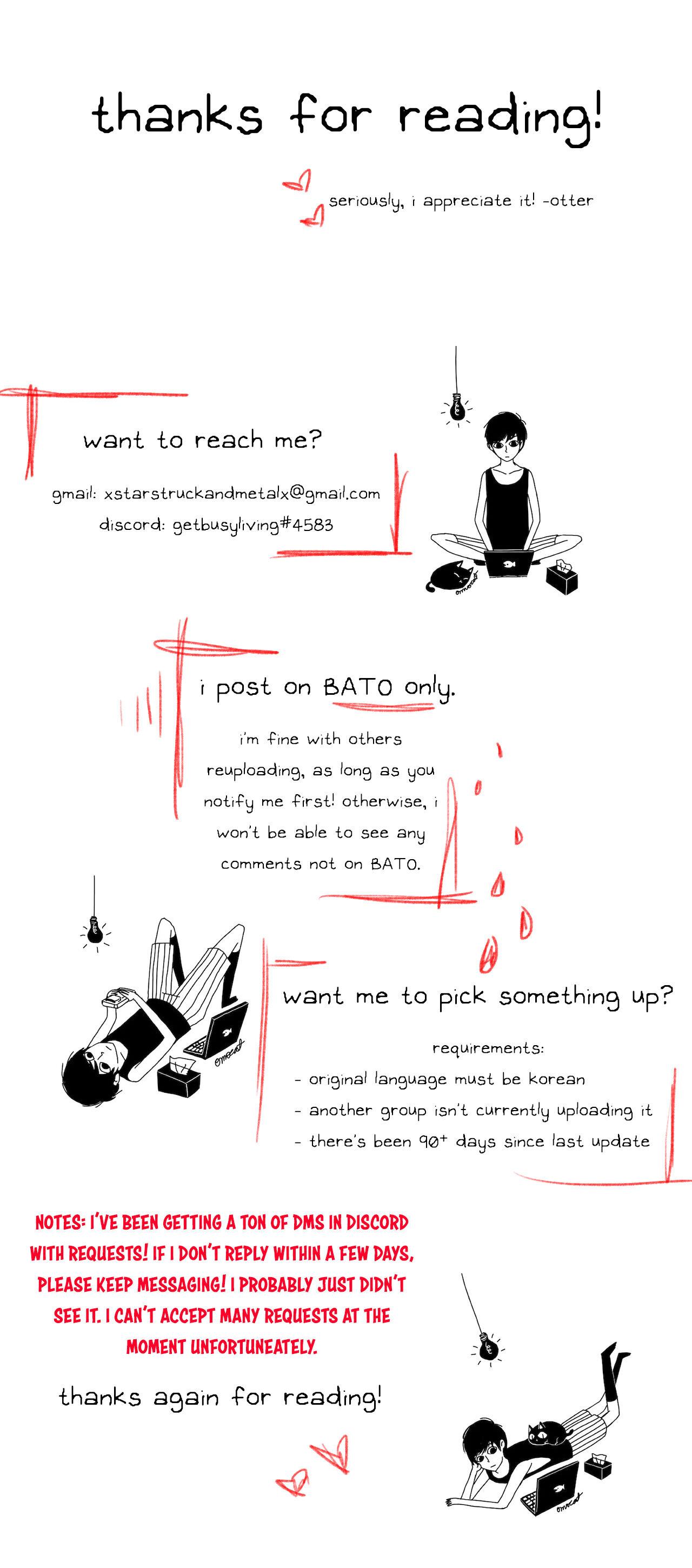 thanks for reading!

seriously, i appreciate it! -otter

want to reach me?

gmail: xstarstruckandmetalx@gmail.com
discord: getbusyliving#4583

omocat

i post on BATO only.

i'm fine with others reuploading, as long as you notify me first! otherwise, i won't be able to see any comments not on BATO.

omocat

want me to pick something up?

requirements:
- original language must be korean
- another group isn't currently uploading it
- there's been 90+ days since last update

NOTES: I'VE BEEN GETTING A TON OF DMS IN DISCORD WITH REQUESTS! IF I DON'T REPLY WITHIN A FEW DAYS, PLEASE KEEP MESSAGING! I PROBABLY JUST DIDN'T SEE IT. I CAN'T ACCEPT MANY REQUESTS AT THE MOMENT UNFORTUNEATELY.

thanks again for reading!

omocat